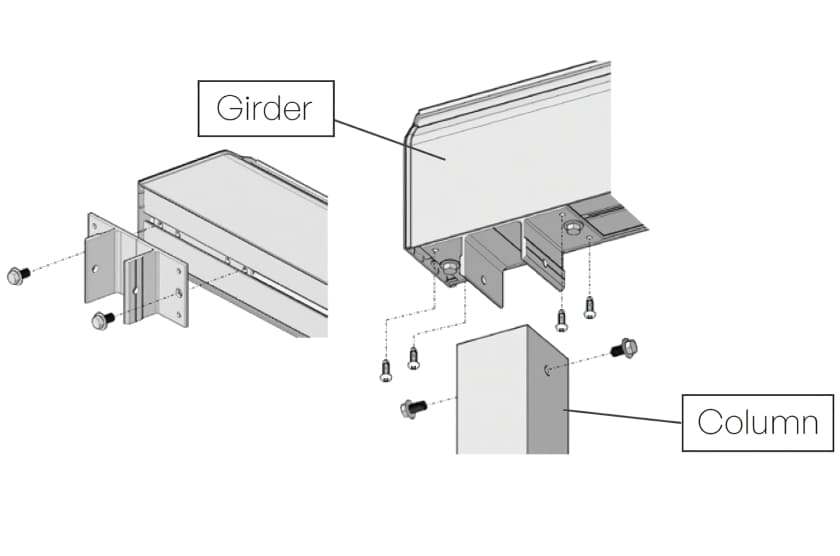 Girder

Column