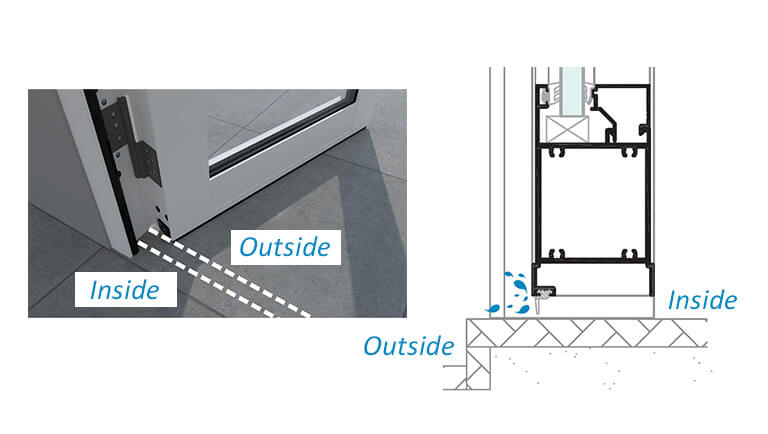 Outside

Inside

Inside

Outside