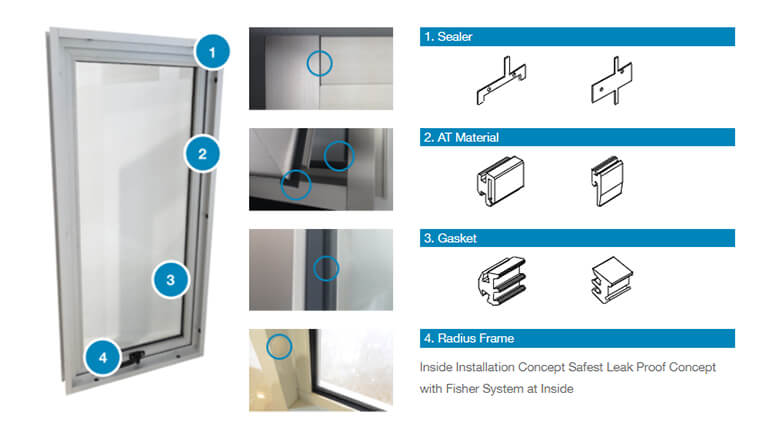 1

2

3

4

1. Sealer

2. AT Material

3. Gasket

4. Radius Frame

Inside Installation Concept Safest Leak Proof Concept with Fisher System at Inside